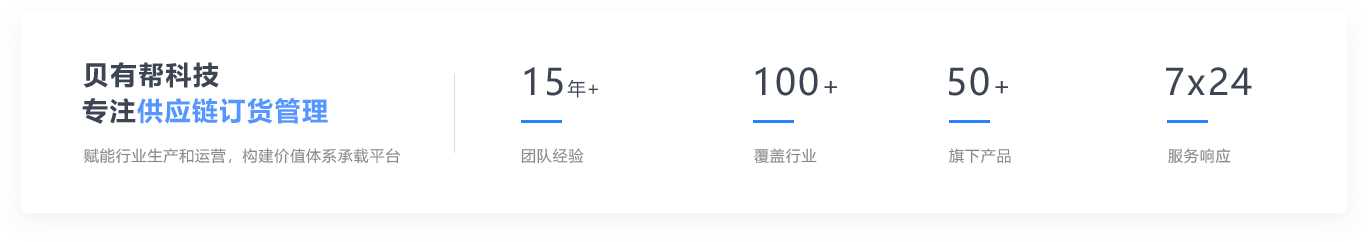 贝有帮科技
专注供应链订货管理

赋能行业生产和运营，构建价值体系承载平台

15年+

团队经验

100+

覆盖行业

50+

旗下产品

7x24

服务响应